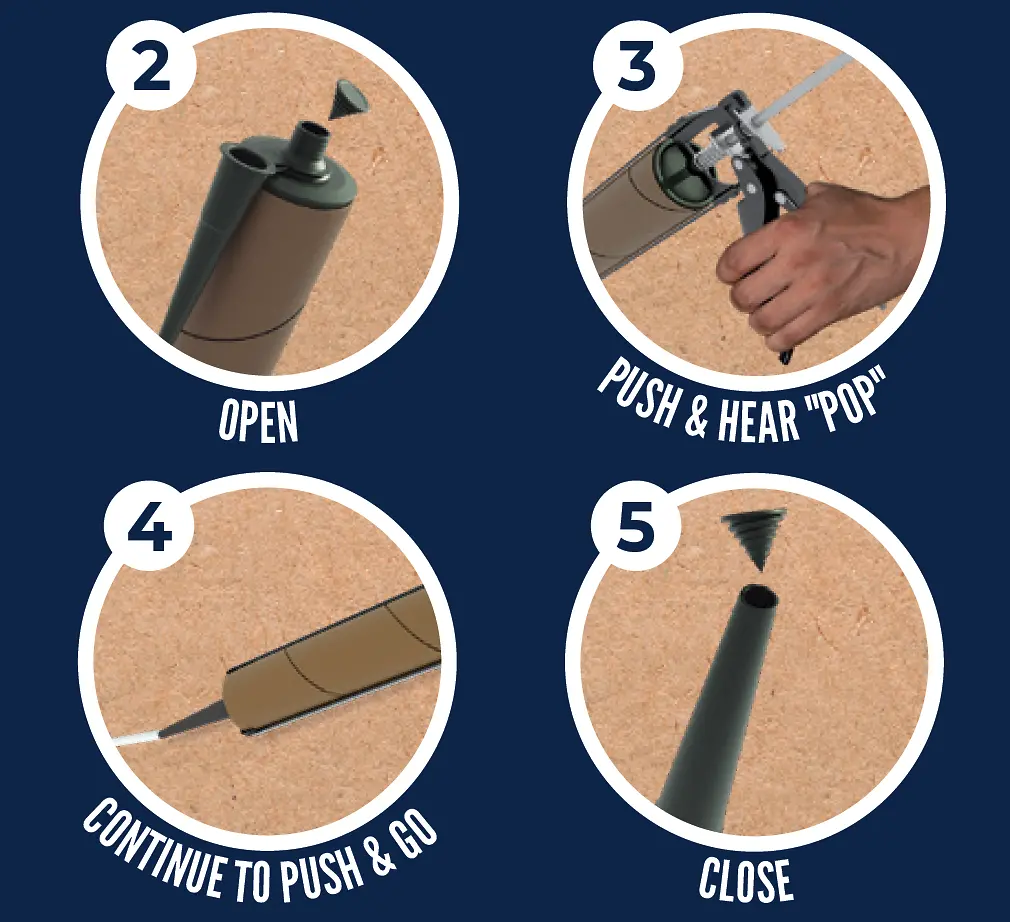 2

OPEN

3

PUSH & HEAR "POP"

4

CONTINUE TO PUSH & GO

5

CLOSE